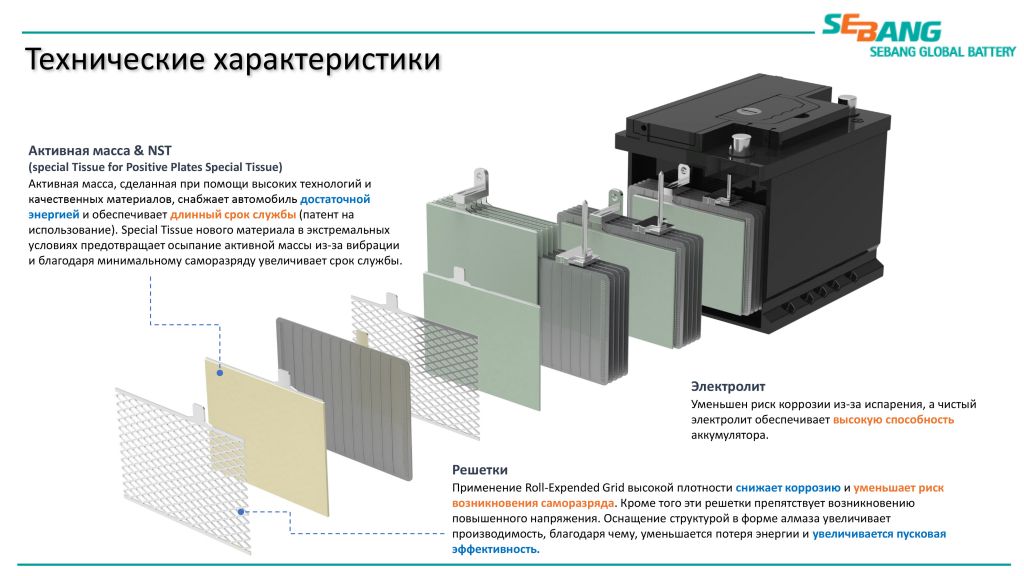 Технические характеристики

SEBANG
SEBANG GLOBAL BATTERY

Активная масса & NST
(special Tissue for Positive Plates Special Tissue)
Активная масса, сделанная при помощи высоких технологий и качественных материалов, снабжает автомобиль достаточной энергией и обеспечивает длинный срок службы (патент на использование). Special Tissue нового материала в экстремальных условиях предотвращает осыпание активной массы из-за вибрации и благодаря минимальному саморазряду увеличивает срок службы.

Электролит
Уменьшен риск коррозии из-за испарения, а чистый электролит обеспечивает высокую способность аккумулятора.

Решетки
Применение Roll-Expended Grid высокой плотности снижает коррозию и уменьшает риск возникновения саморазряда. Кроме того эти решетки препятствует возникновению повышенного напряжения. Оснащение структурой в форме алмаза увеличивает производимость, благодаря чему, уменьшается потеря энергии и увеличивается пусковая эффективность.